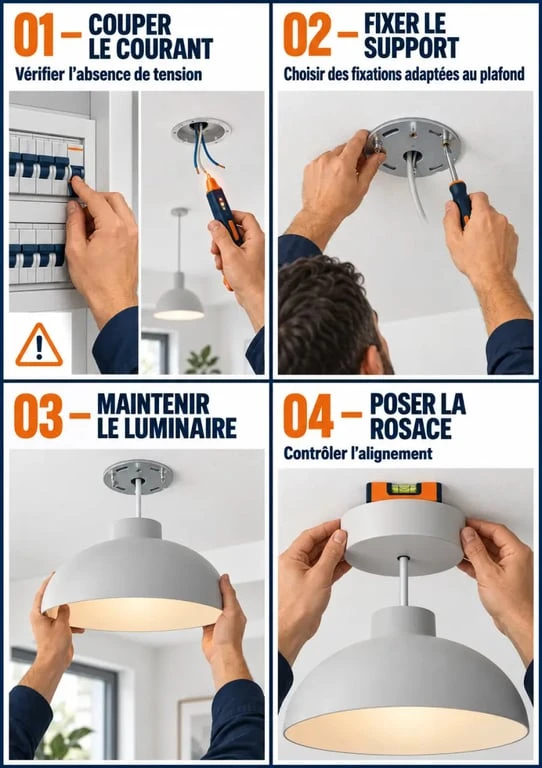 01 – COUPER LE COURANT

Vérifier l'absence de tension

02 – FIXER LE SUPPORT

Choisir des fixations adaptées au plafond

03 – MAINTENIR LE LUMINAIRE

04 – POSER LA ROSACE

Contrôler l'alignement